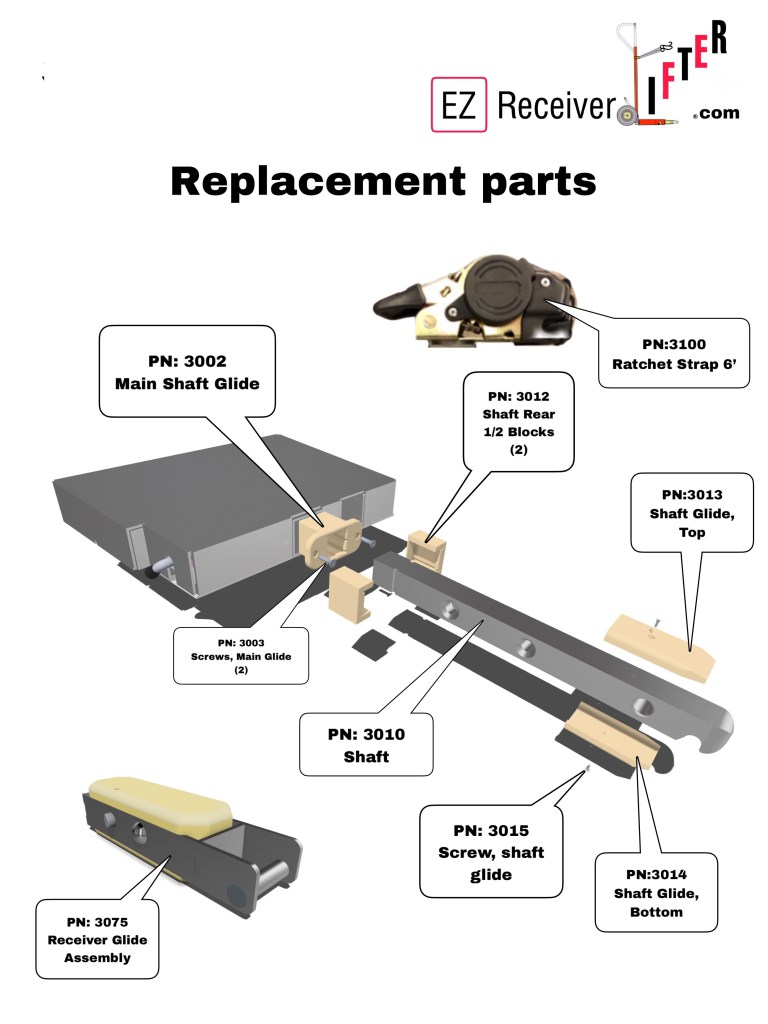 EZ Receiver LIFTER .com

Replacement parts

PN:3100
Ratchet Strap 6'

PN: 3002
Main Shaft Glide

PN: 3012
Shaft Rear 1/2 Blocks (2)

PN:3013
Shaft Glide, Top

PN: 3003
Screws, Main Glide (2)

PN: 3010
Shaft

PN: 3015
Screw, shaft glide

PN:3014
Shaft Glide, Bottom

PN: 3075
Receiver Glide Assembly